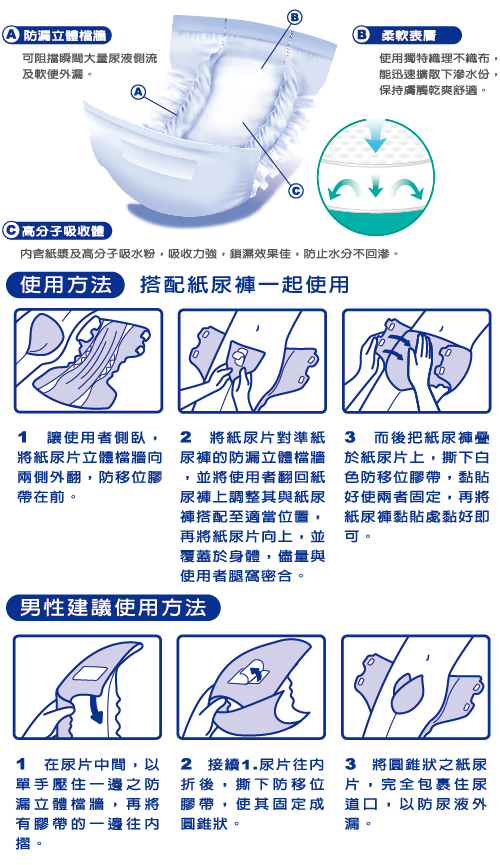 A 防漏立體檔牆

可阻擋瞬間大量尿液側流及軟便外漏。

B 柔軟表層

使用獨特織理不織布，能迅速擴散下滲水份，保持膚觸乾爽舒適。

A

B

C

C 高分子吸收體

內含紙漿及高分子吸水粉，吸收力強，鎖濕效果佳，防止水分不回滲。

使用方法 搭配紙尿褲一起使用

1 讓使用者側臥，將紙尿片立體檔牆向兩側外翻，防移位膠帶在前。

2 將紙尿片對準紙尿褲的防漏立體檔牆，並將使用者翻回紙尿褲上調整其與紙尿褲搭配至適當位置，再將紙尿片向上，並覆蓋於身體，儘量與使用者腿窩密合。

3 而後把紙尿褲疊於紙尿片上，撕下白色防移位膠帶，黏貼好使兩者固定，再將紙尿褲黏貼處黏好即可。

男性建議使用方法

1 在尿片中間，以單手壓住一邊之防漏立體檔牆，再將有膠帶的一邊往內摺。

2 接續1.尿片往內折後，撕下防移位膠帶，使其固定成圓錐狀。

3 將圓錐狀之紙尿片，完全包裹住尿道口，以防尿液外漏。